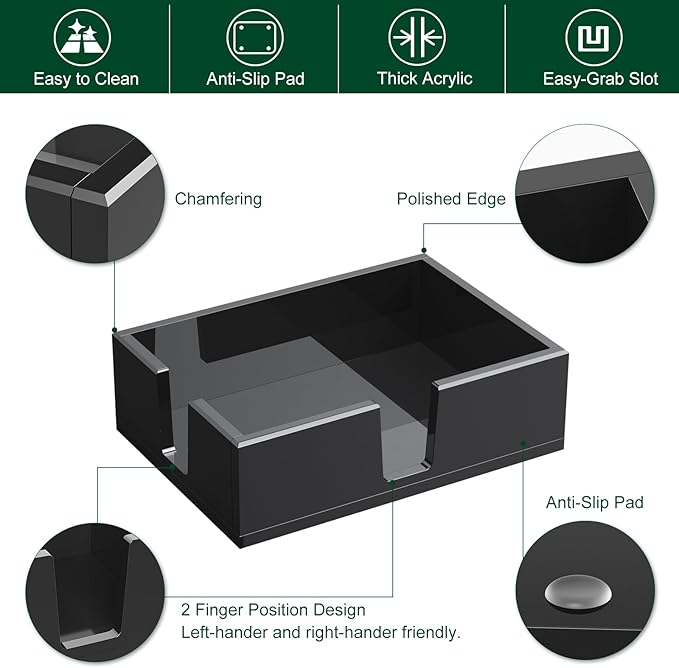 Easy to Clean
Anti-Slip Pad
Thick Acrylic
Easy-Grab Slot

Chamfering

Polished Edge

Anti-Slip Pad

2 Finger Position Design
Left-hander and right-hander friendly.