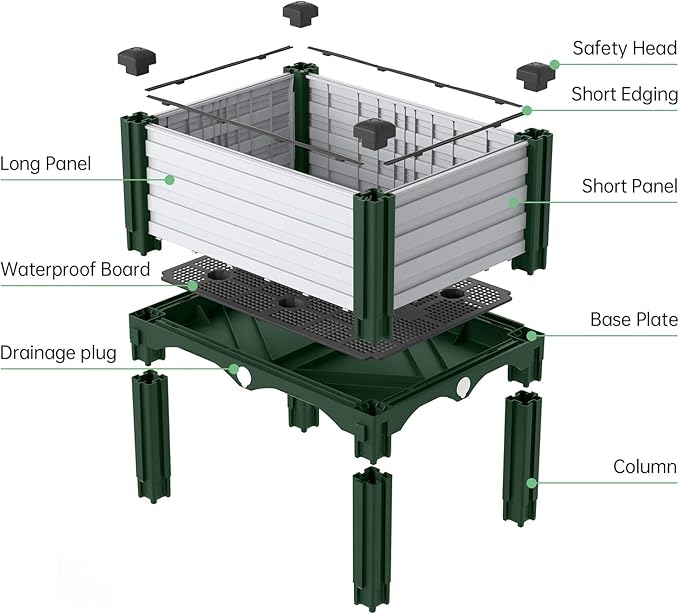 Safety Head

Short Edging

Long Panel

Short Panel

Waterproof Board

Base Plate

Drainage plug

Column