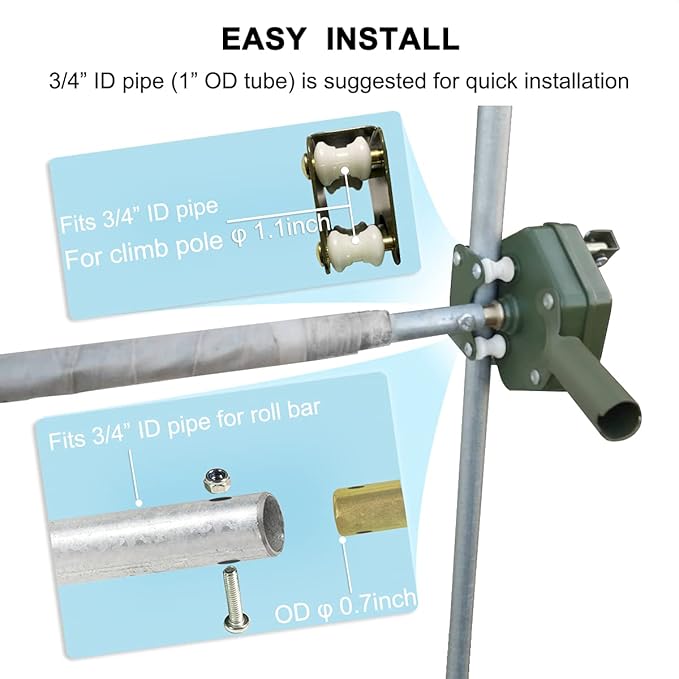 EASY INSTALL

3/4” ID pipe (1” OD tube) is suggested for quick installation

Fits 3/4” ID pipe
For climb pole φ 1.1inch

Fits 3/4” ID pipe for roll bar

OD φ 0.7inch