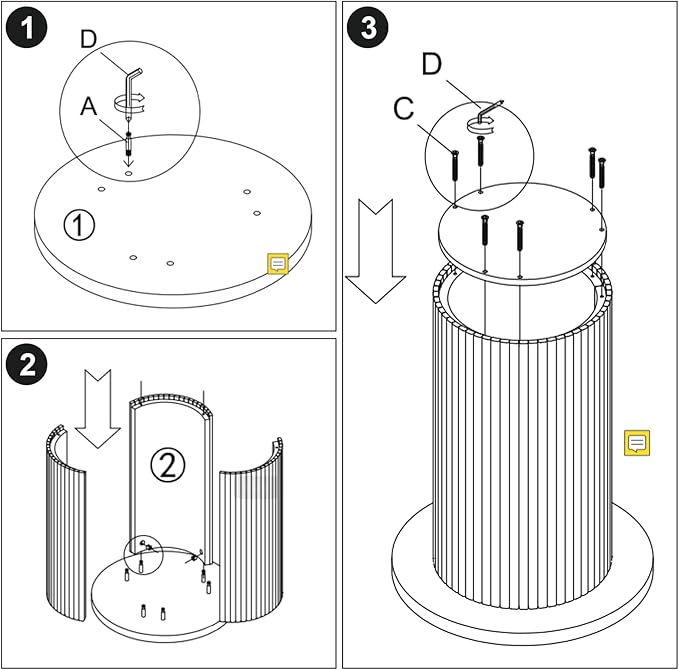 1
D
A
①

2
②

3
D
C