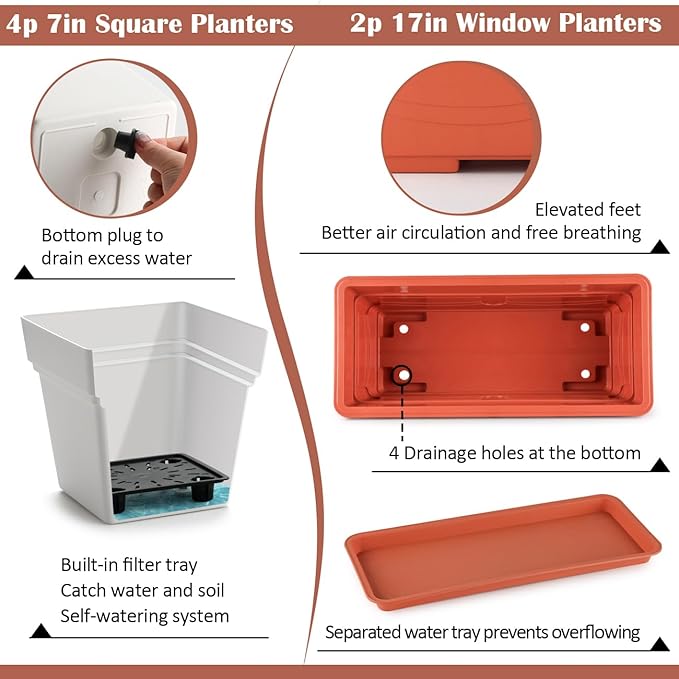 4p 7in Square Planters

Bottom plug to drain excess water

Built-in filter tray
Catch water and soil
Self-watering system

2p 17in Window Planters

Elevated feet
Better air circulation and free breathing

4 Drainage holes at the bottom

Separated water tray prevents overflowing