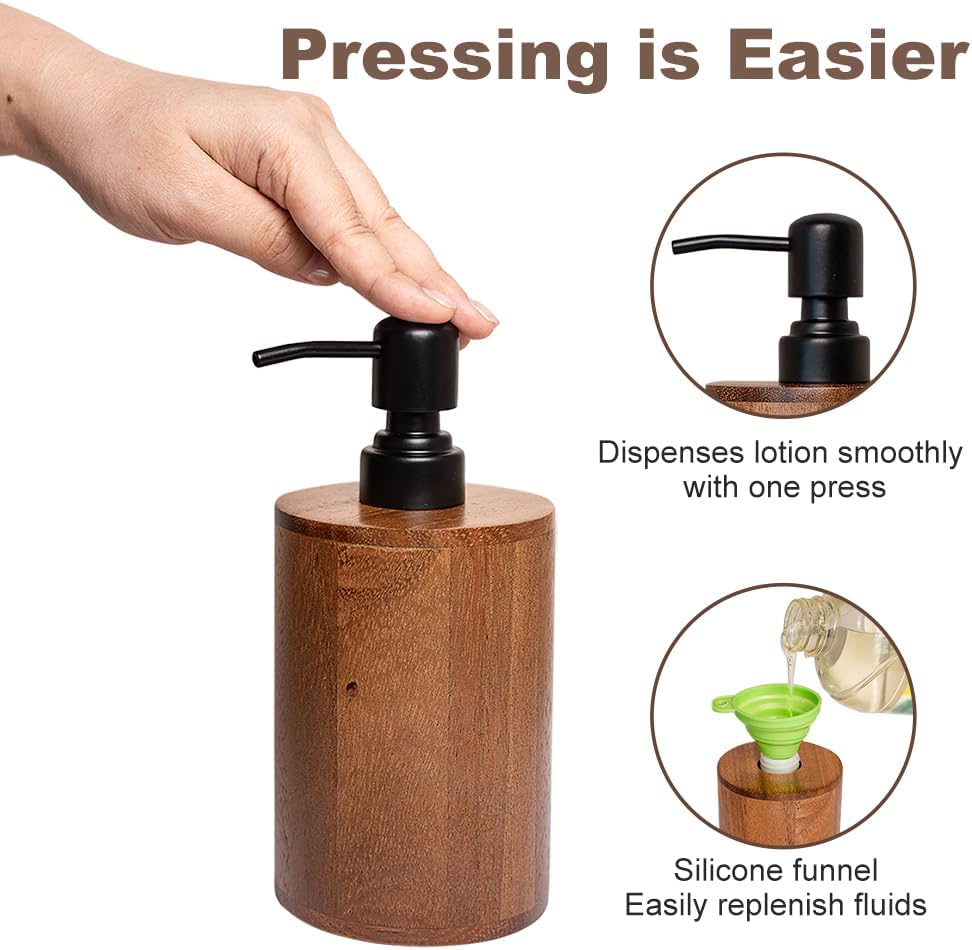 Pressing is Easier

Dispenses lotion smoothly with one press

Silicone funnel
Easily replenish fluids