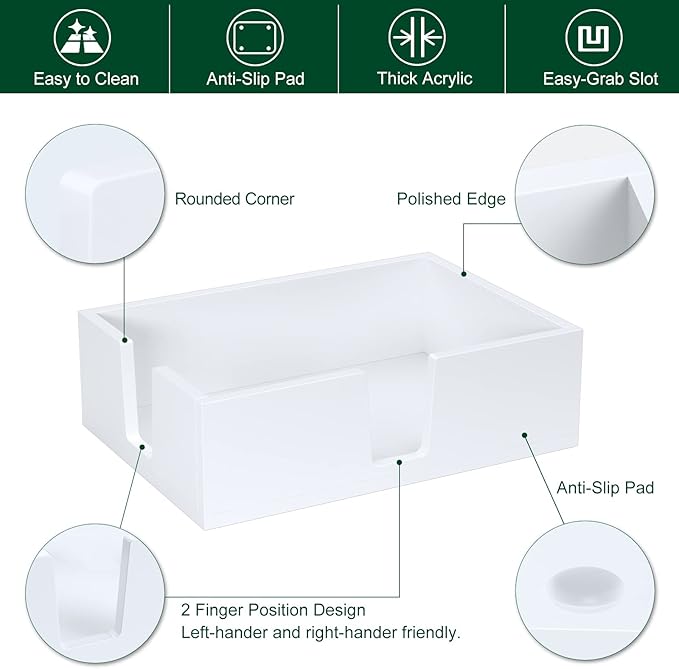 Easy to Clean

Anti-Slip Pad

Thick Acrylic

Easy-Grab Slot

Rounded Corner

Polished Edge

Anti-Slip Pad

2 Finger Position Design
Left-hander and right-hander friendly.