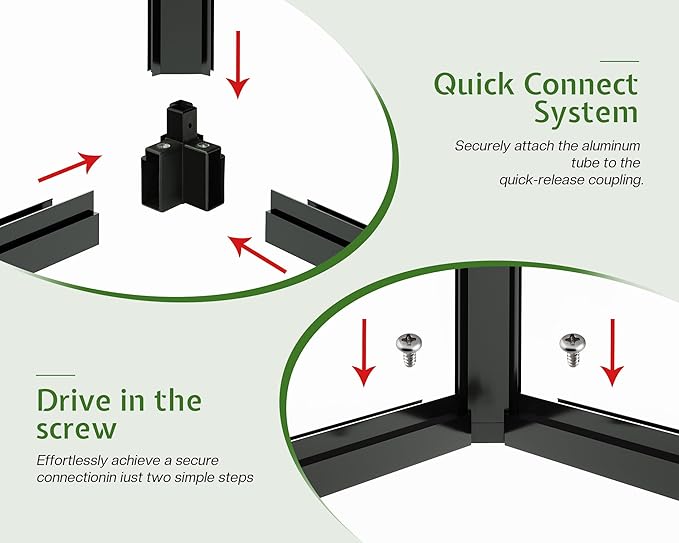 Quick Connect System

Securely attach the aluminum tube to the quick-release coupling.

Drive in the screw

Effortlessly achieve a secure connectionin iust two simple steps