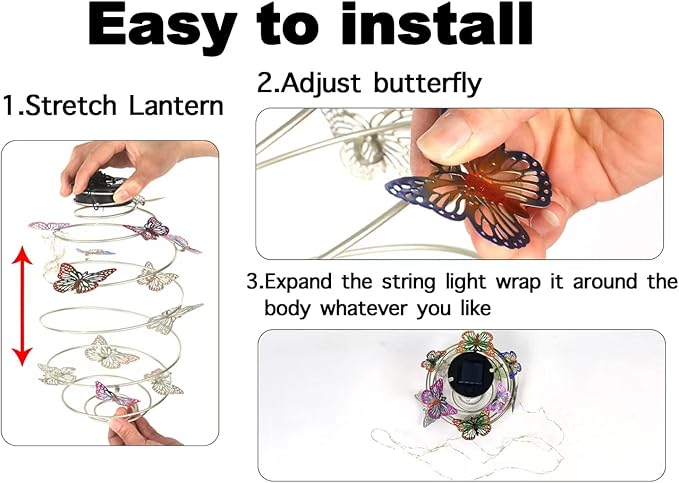 Easy to install

1.Stretch Lantern

2.Adjust butterfly

3.Expand the string light wrap it around the body whatever you like