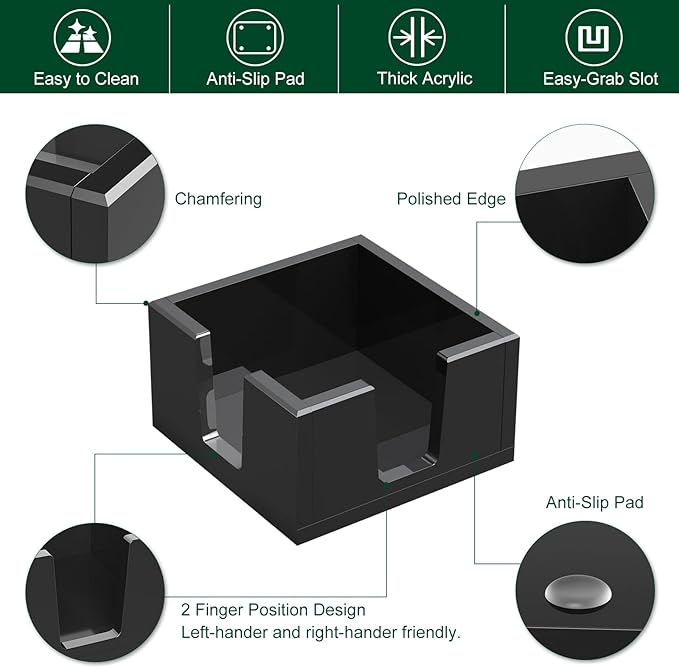 Easy to Clean
Anti-Slip Pad
Thick Acrylic
Easy-Grab Slot

Chamfering

Polished Edge

Anti-Slip Pad

2 Finger Position Design
Left-hander and right-hander friendly.