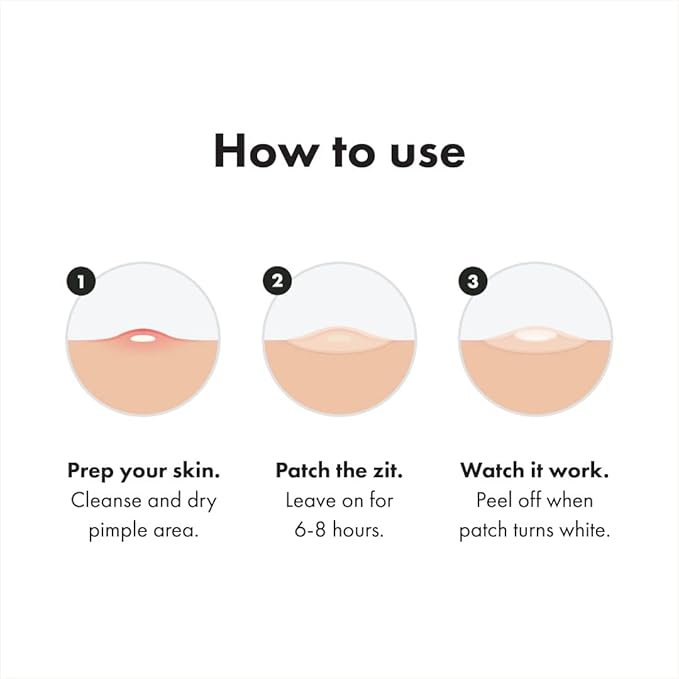 How to use

1

Prep your skin.
Cleanse and dry pimple area.

2

Patch the zit.
Leave on for 6-8 hours.

3

Watch it work.
Peel off when patch turns white.