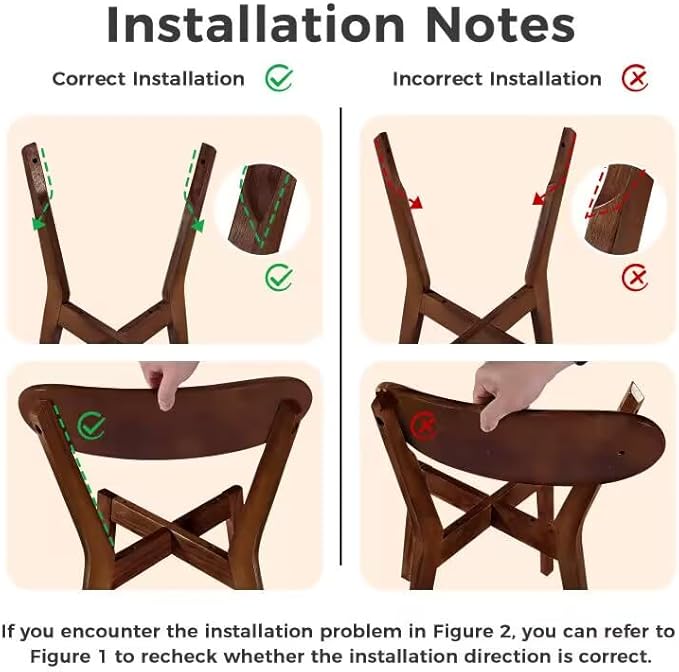 Installation Notes

Correct Installation

Incorrect Installation

If you encounter the installation problem in Figure 2, you can refer to Figure 1 to recheck whether the installation direction is correct.