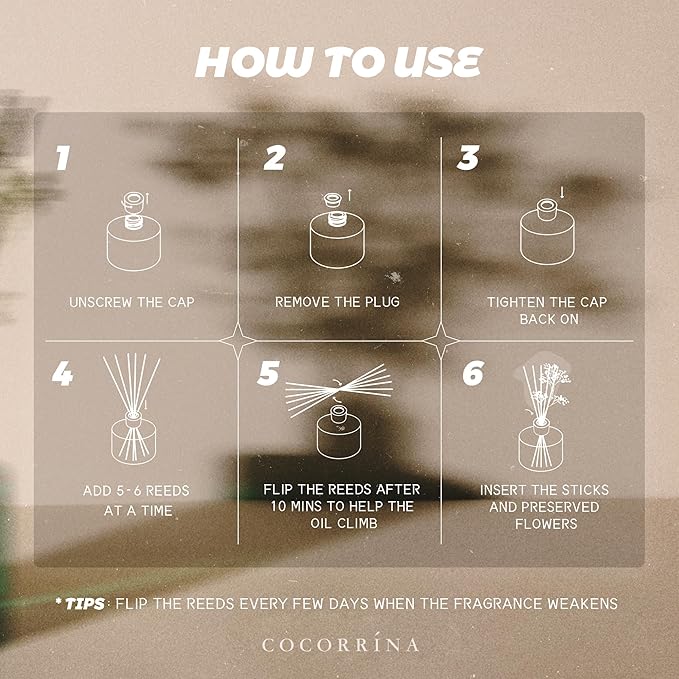 HOW TO USE

1
UNSCREW THE CAP

2
REMOVE THE PLUG

3
TIGHTEN THE CAP BACK ON

4
ADD 5-6 REEDS AT A TIME

5
FLIP THE REEDS AFTER 10 MINS TO HELP THE OIL CLIMB

6
INSERT THE STICKS AND PRESERVED FLOWERS

* TIPS : FLIP THE REEDS EVERY FEW DAYS WHEN THE FRAGRANCE WEAKENS

COCORRÍNA