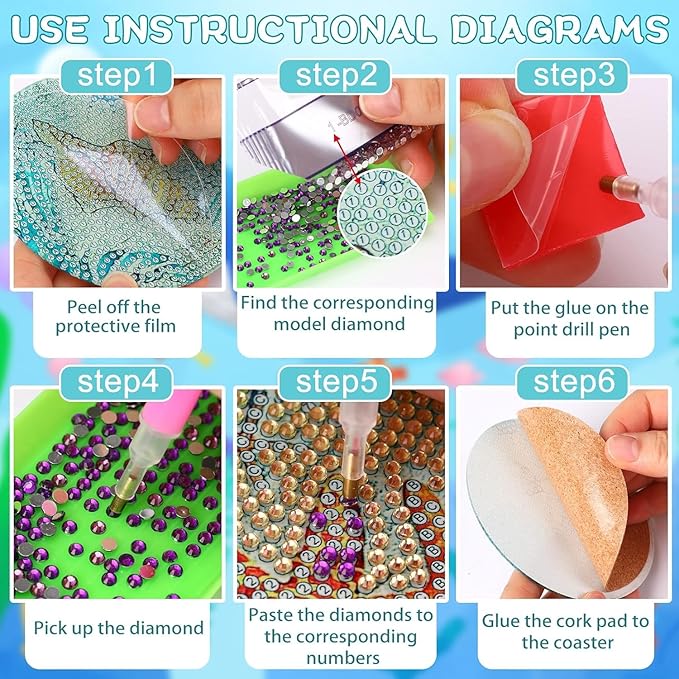 USE INSTRUCTIONAL DIAGRAMS

step1

Peel off the protective film

step2

Find the corresponding model diamond

step3

Put the glue on the point drill pen

step4

Pick up the diamond

step5

Paste the diamonds to the corresponding numbers

step6

Glue the cork pad to the coaster