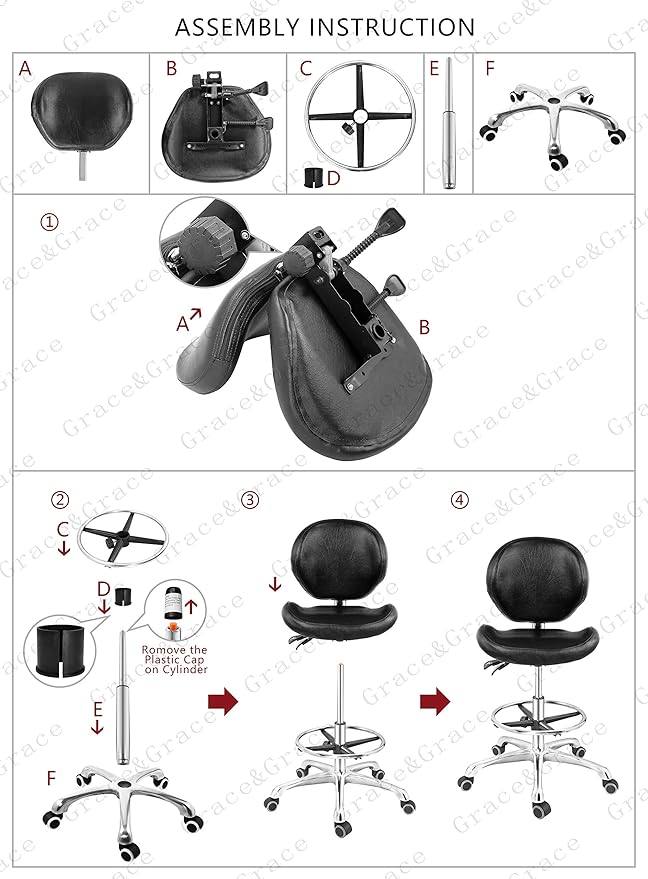 ASSEMBLY INSTRUCTION

A

B

C

D

E

F

①

A

B

②

C

D

Romove the Plastic Cap on Cylinder

E

F

③

④

Grace&Grace