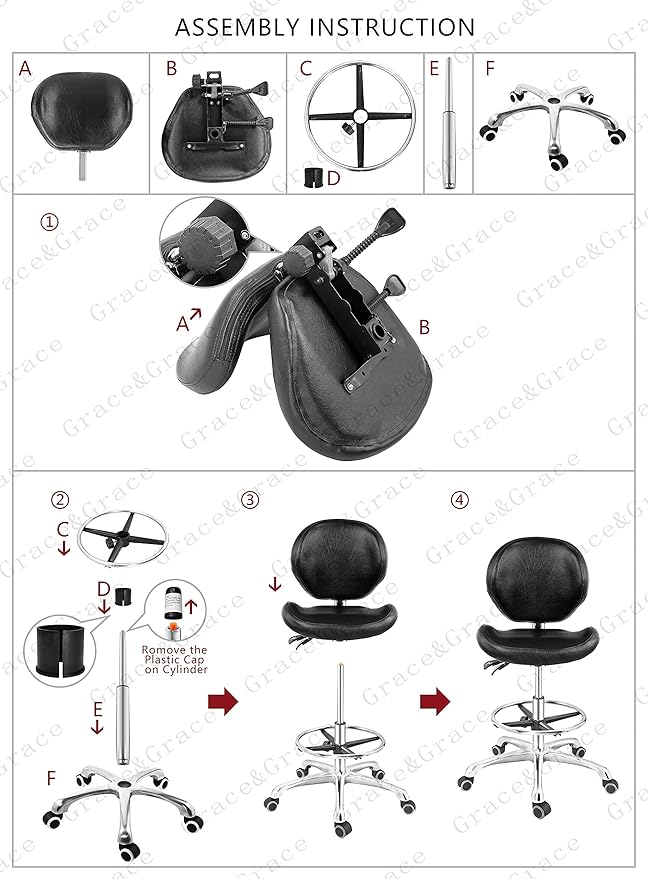 ASSEMBLY INSTRUCTION

A

B

C

D

E

F

①

A

B

②

C

D

Romove the Plastic Cap on Cylinder

E

F

③

④

Grace&Grace