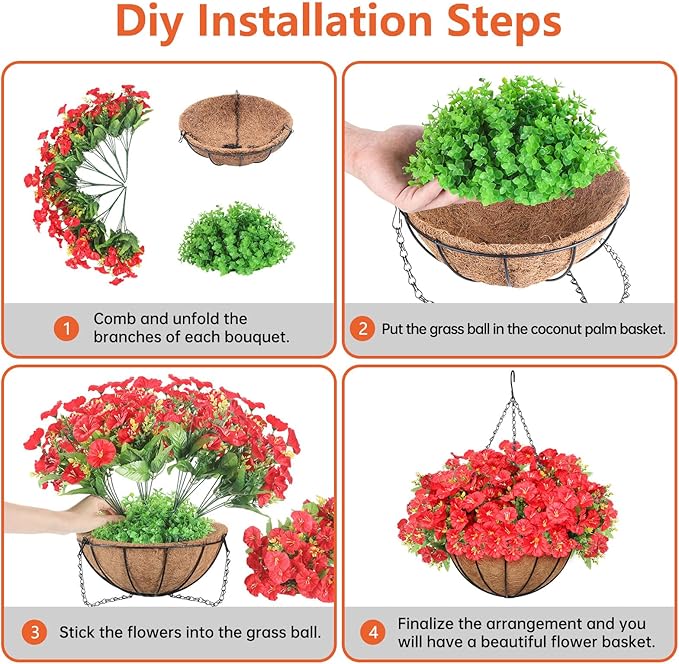 Diy Installation Steps

1 Comb and unfold the branches of each bouquet.

2 Put the grass ball in the coconut palm basket.

3 Stick the flowers into the grass ball.

4 Finalize the arrangement and you will have a beautiful flower basket.