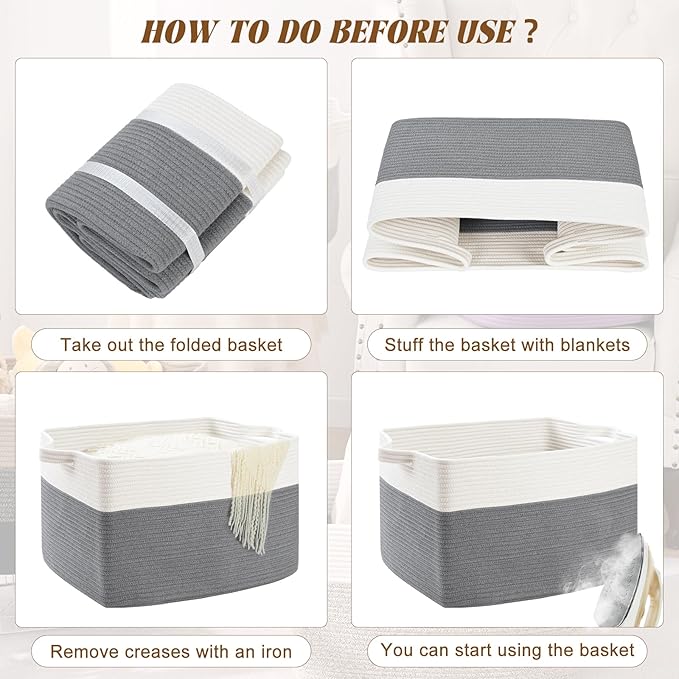 HOW TO DO BEFORE USE ?

Take out the folded basket

Stuff the basket with blankets

Remove creases with an iron

You can start using the basket