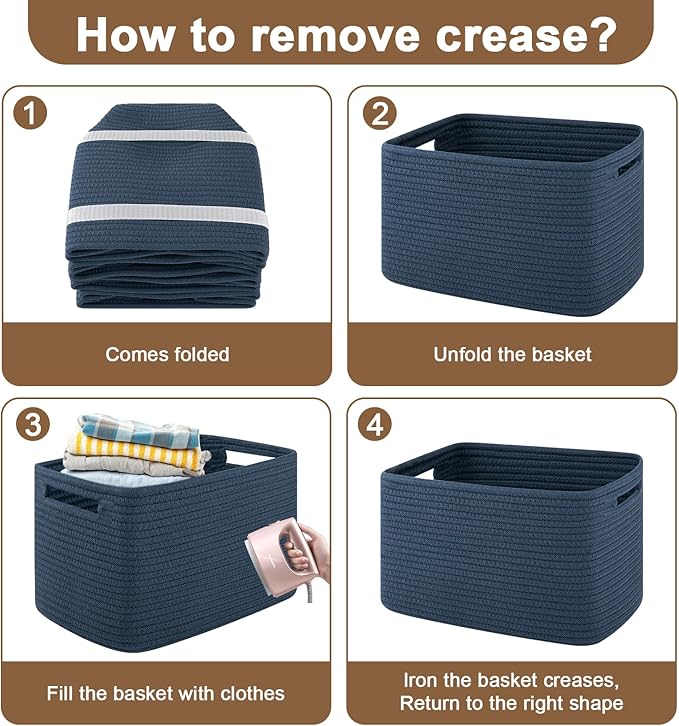 How to remove crease?

1

Comes folded

2

Unfold the basket

3

Fill the basket with clothes

4

Iron the basket creases, Return to the right shape