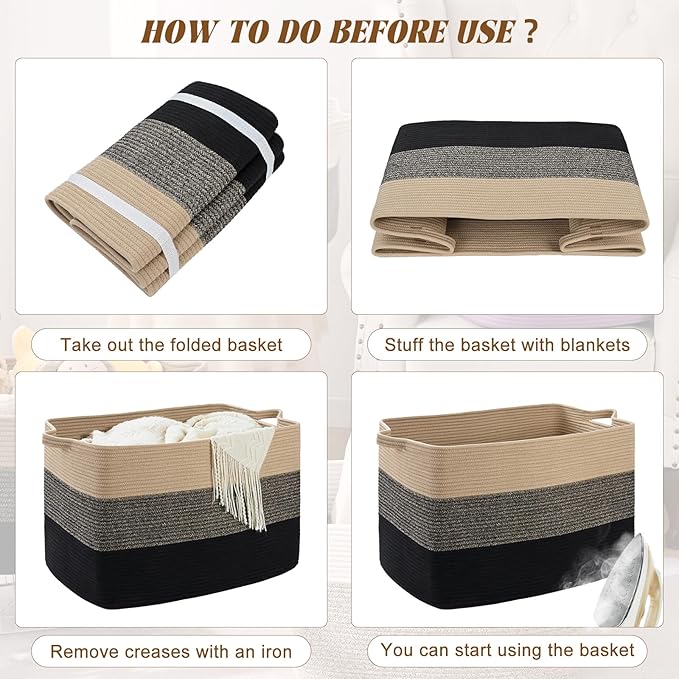 HOW TO DO BEFORE USE ?

Take out the folded basket

Stuff the basket with blankets

Remove creases with an iron

You can start using the basket