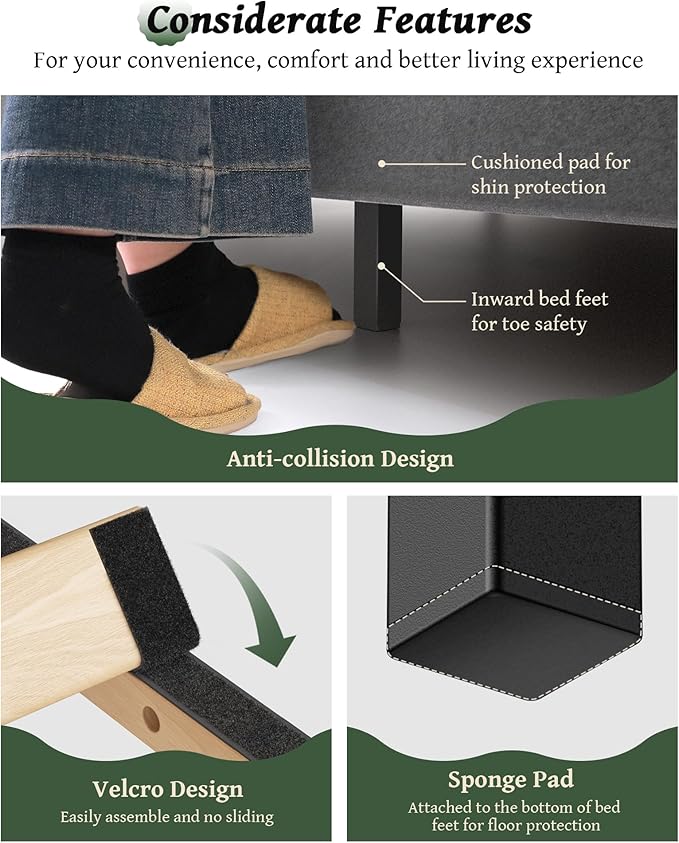 Considerate Features
For your convenience, comfort and better living experience

Cushioned pad for shin protection

Inward bed feet for toe safety

Anti-collision Design

Velcro Design
Easily assemble and no sliding

Sponge Pad
Attached to the bottom of bed feet for floor protection