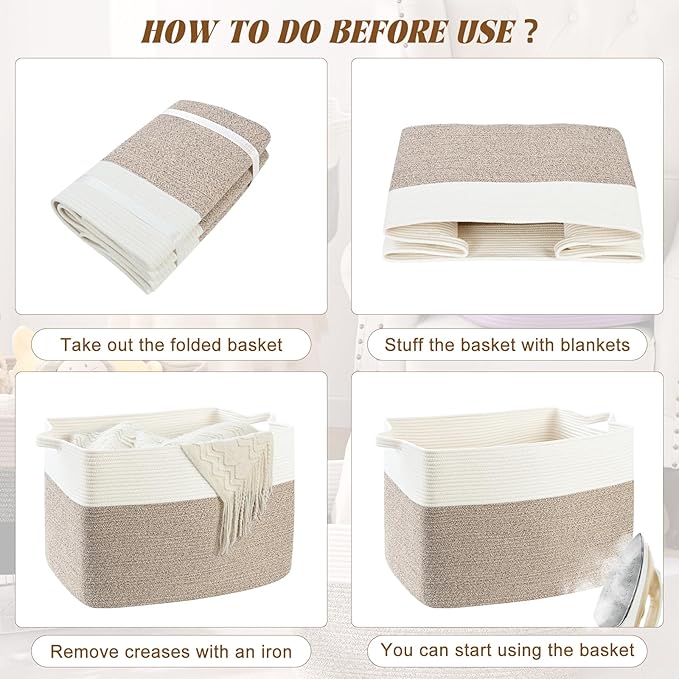 HOW TO DO BEFORE USE ?

Take out the folded basket

Stuff the basket with blankets

Remove creases with an iron

You can start using the basket