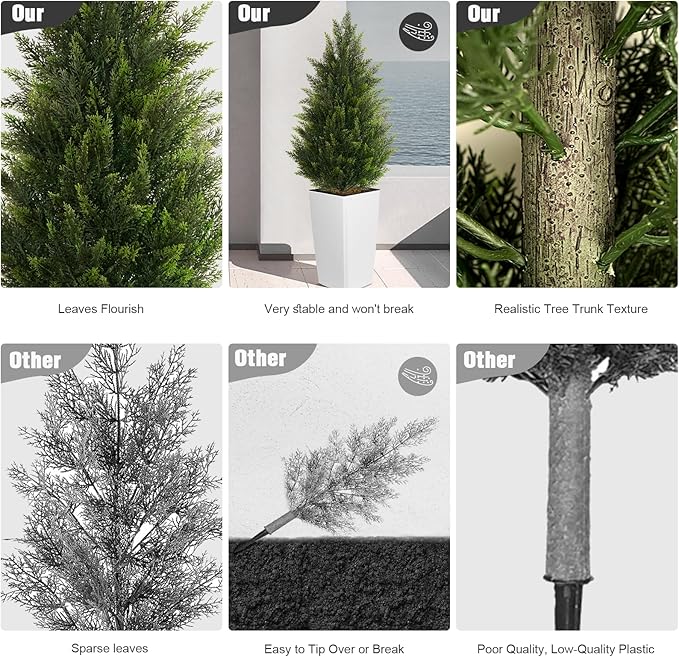 Our

Leaves Flourish

Our

Very stable and won't break

Our

Realistic Tree Trunk Texture

Other

Sparse leaves

Other

Easy to Tip Over or Break

Other

Poor Quality, Low-Quality Plastic