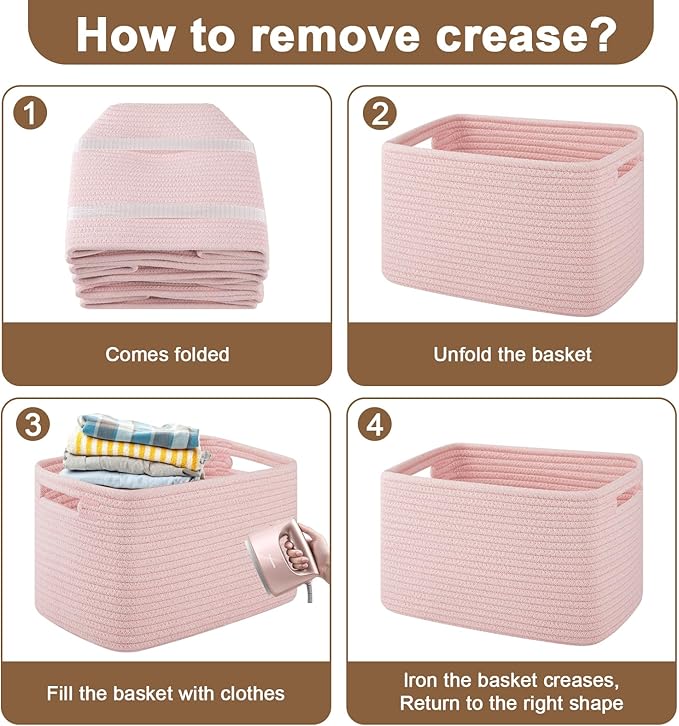 How to remove crease?

1

Comes folded

2

Unfold the basket

3

Fill the basket with clothes

4

Iron the basket creases, Return to the right shape