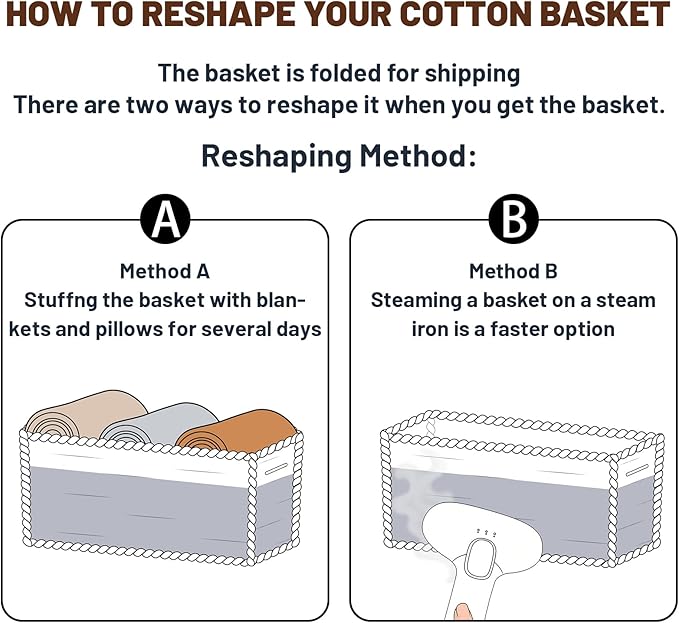 HOW TO RESHAPE YOUR COTTON BASKET

The basket is folded for shipping
There are two ways to reshape it when you get the basket.

Reshaping Method:

A

Method A
Stuffng the basket with blankets and pillows for several days

B

Method B
Steaming a basket on a steam iron is a faster option