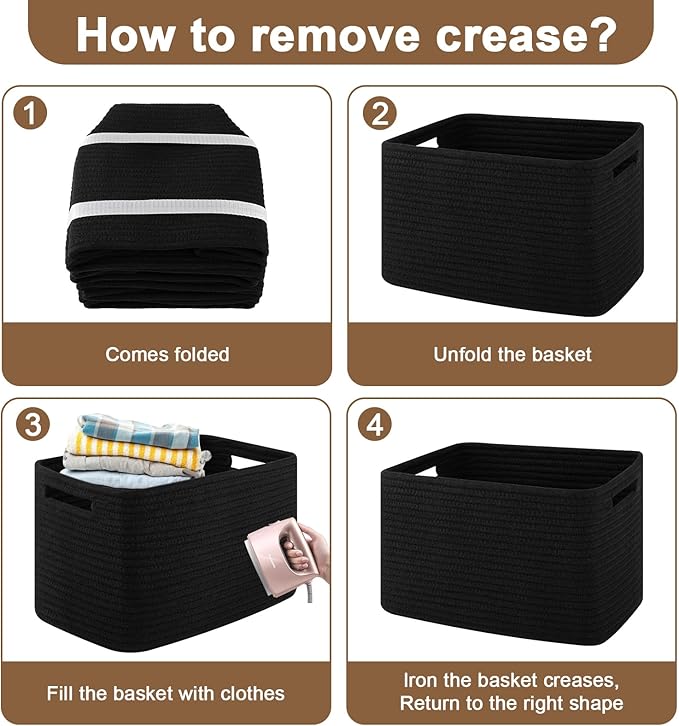 How to remove crease?

1

Comes folded

2

Unfold the basket

3

Fill the basket with clothes

4

Iron the basket creases, Return to the right shape