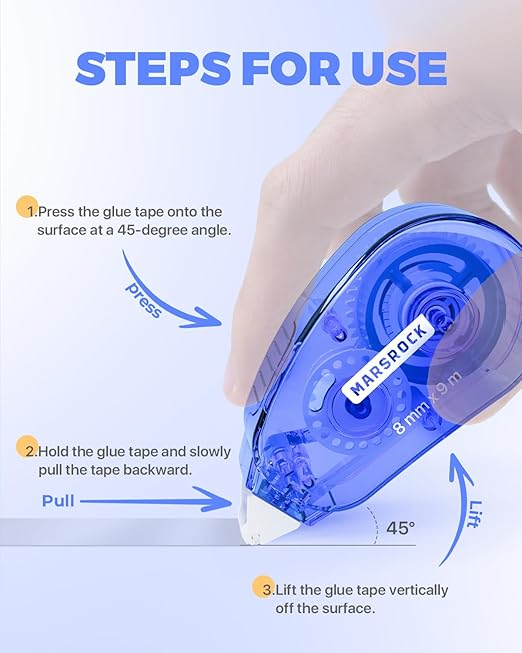 STEPS FOR USE

1.Press the glue tape onto the surface at a 45-degree angle.

press

MARSROCK

8 mm x 9 m

2.Hold the glue tape and slowly pull the tape backward.

Pull

45°

Lift

3.Lift the glue tape vertically off the surface.