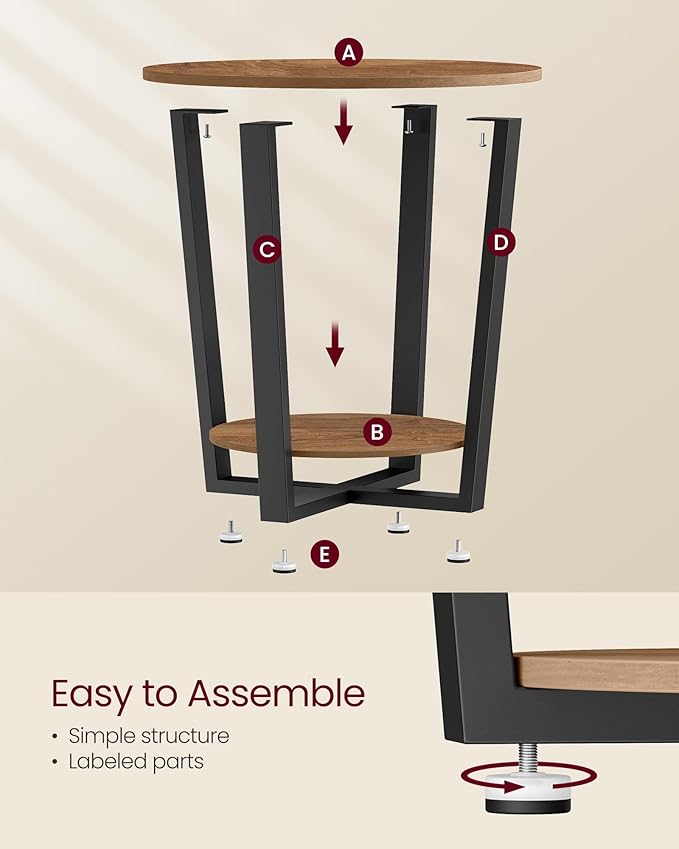 A

C

D

B

E

Easy to Assemble

• Simple structure
• Labeled parts