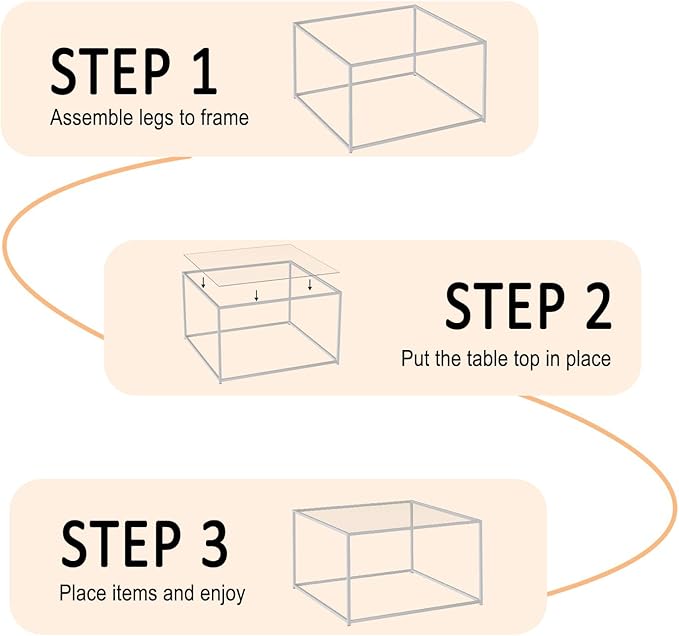 STEP 1
Assemble legs to frame

STEP 2
Put the table top in place

STEP 3
Place items and enjoy