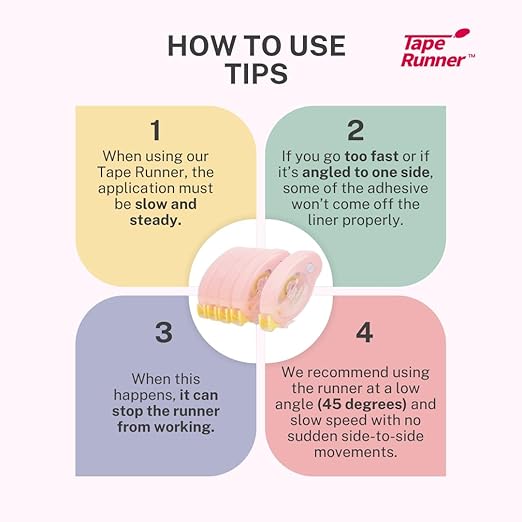 HOW TO USE TIPS

Tape Runner™

1
When using our Tape Runner, the application must be slow and steady.

2
If you go too fast or if it's angled to one side, some of the adhesive won't come off the liner properly.

3
When this happens, it can stop the runner from working.

4
We recommend using the runner at a low angle (45 degrees) and slow speed with no sudden side-to-side movements.