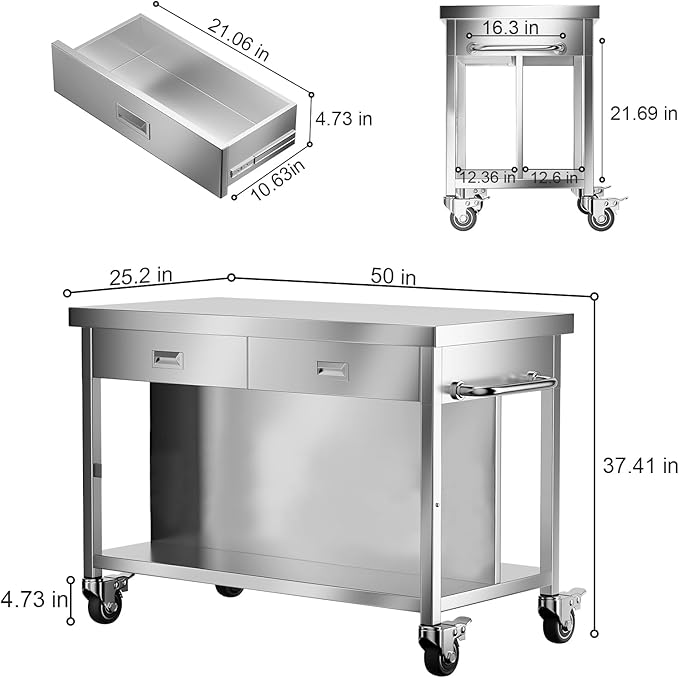 21.06 in
4.73 in
10.63in

16.3 in
21.69 in
12.36 in
12.6 in

25.2 in
50 in
37.41 in
4.73 in