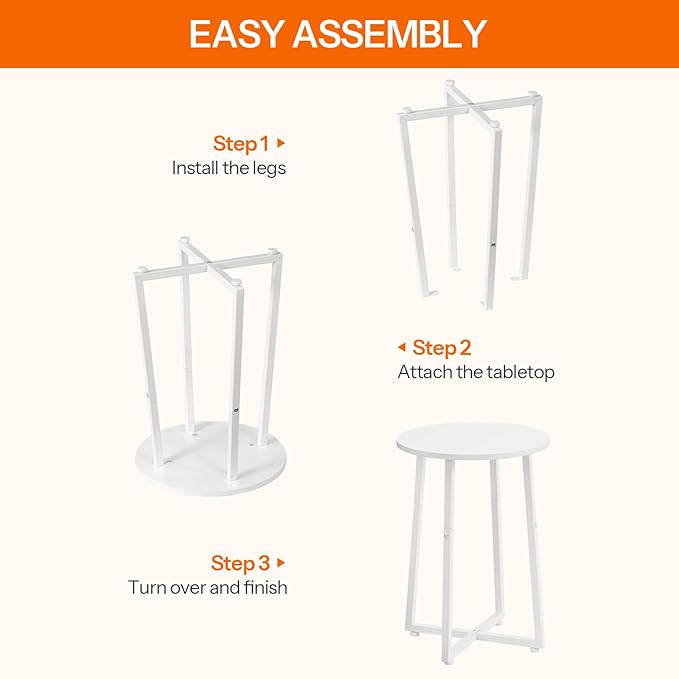 EASY ASSEMBLY

Step 1
Install the legs

Step 2
Attach the tabletop

Step 3
Turn over and finish